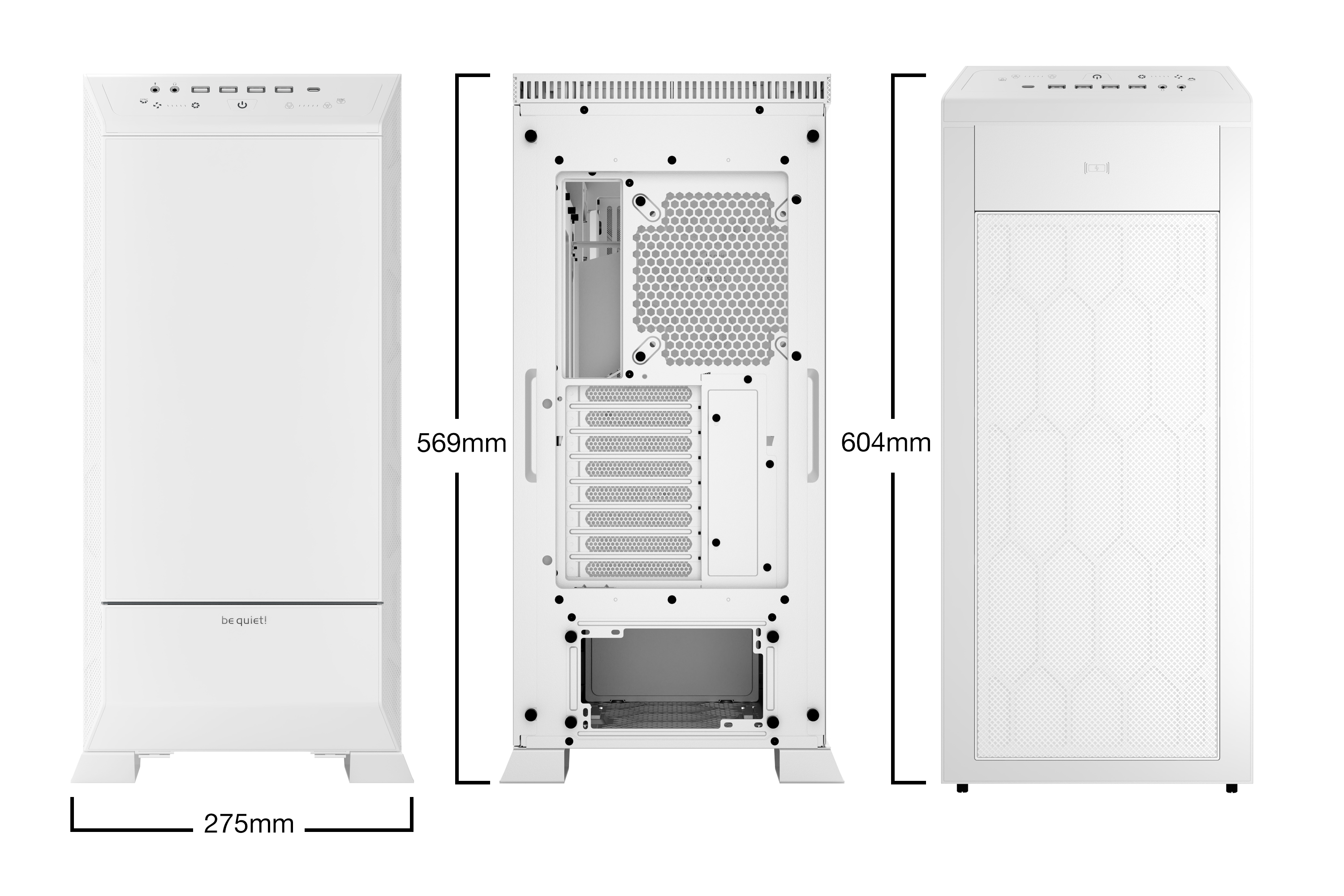 be quiet!

275mm

569mm

604mm