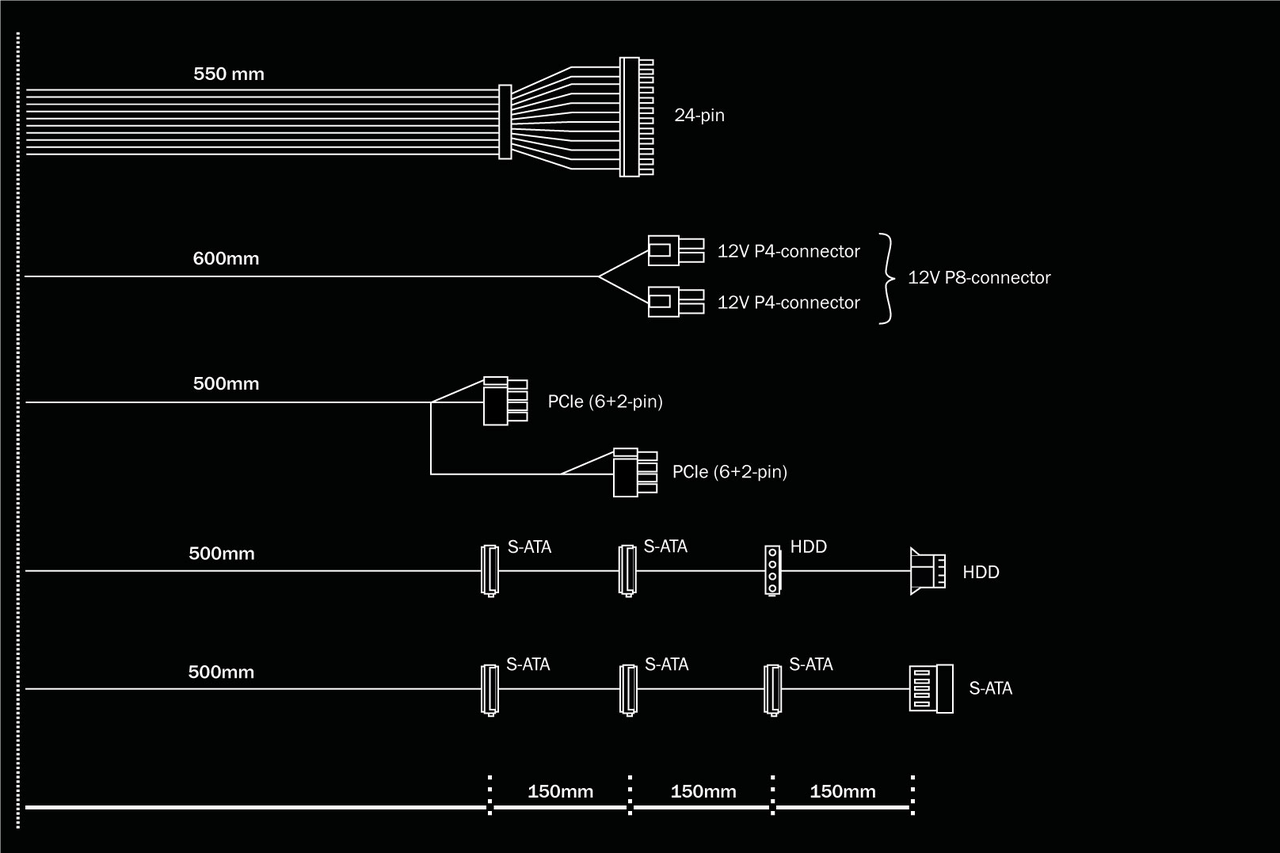 550 mm

24-pin

600mm

12V P4-connector

12V P4-connector

12V P8-connector

500mm

PCIe (6+2-pin)

PCIe (6+2-pin)

500mm

S-ATA

S-ATA

HDD

HDD

500mm

S-ATA

S-ATA

S-ATA

S-ATA

150mm

150mm

150mm